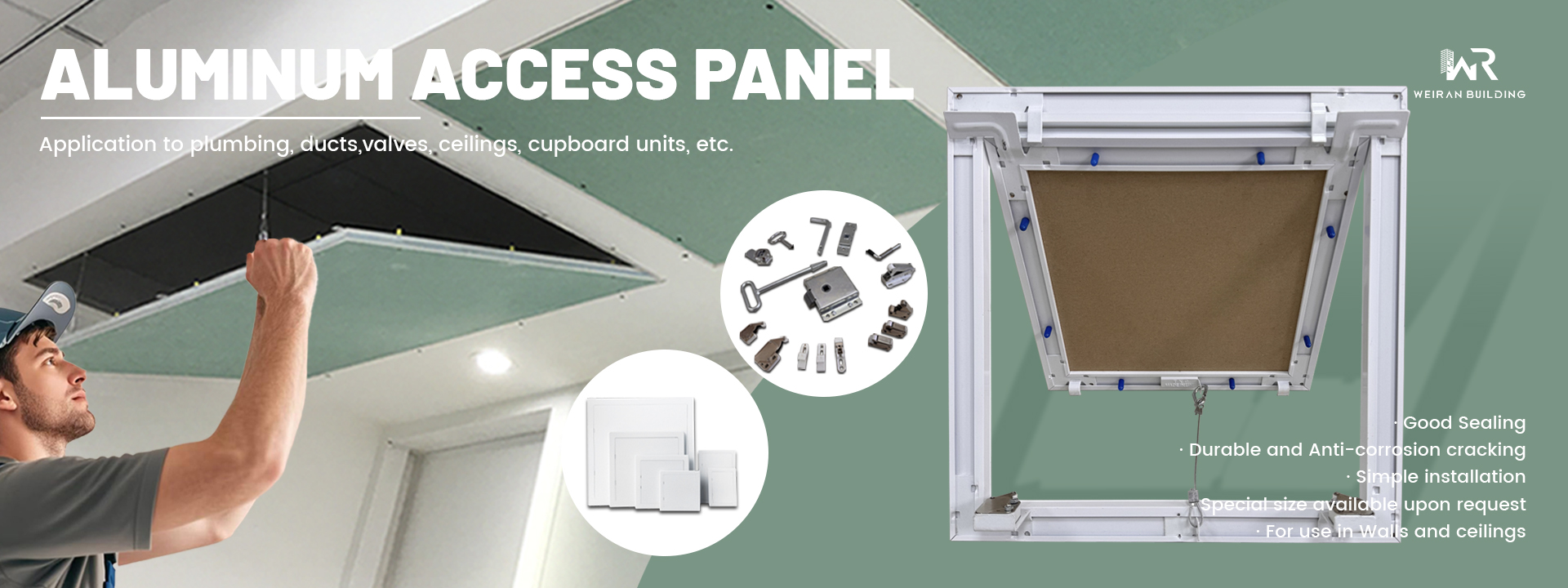 ALUMINUM ACCESS PANEL

Application to plumbing, ducts,valves, ceilings, cupboard units, etc.

WR
WEIRAN BUILDING

· Good Sealing
· Durable and Anti-corrosion cracking
· Simple installation
· Special size available upon request
· For use in Walls and ceilings